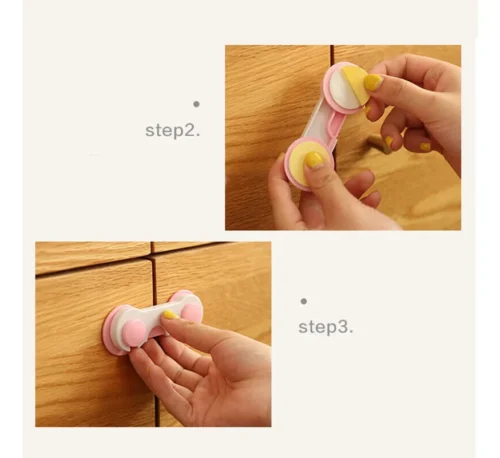 step2.

step3.